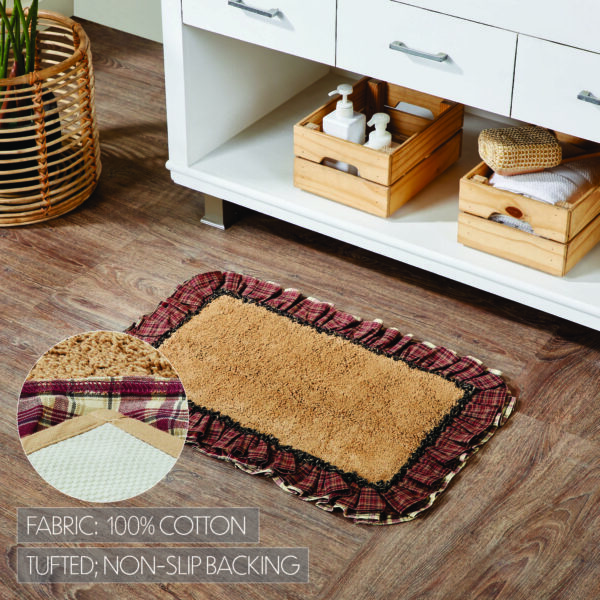 FABRIC: 100% COTTON

TUFTED; NON-SLIP BACKING