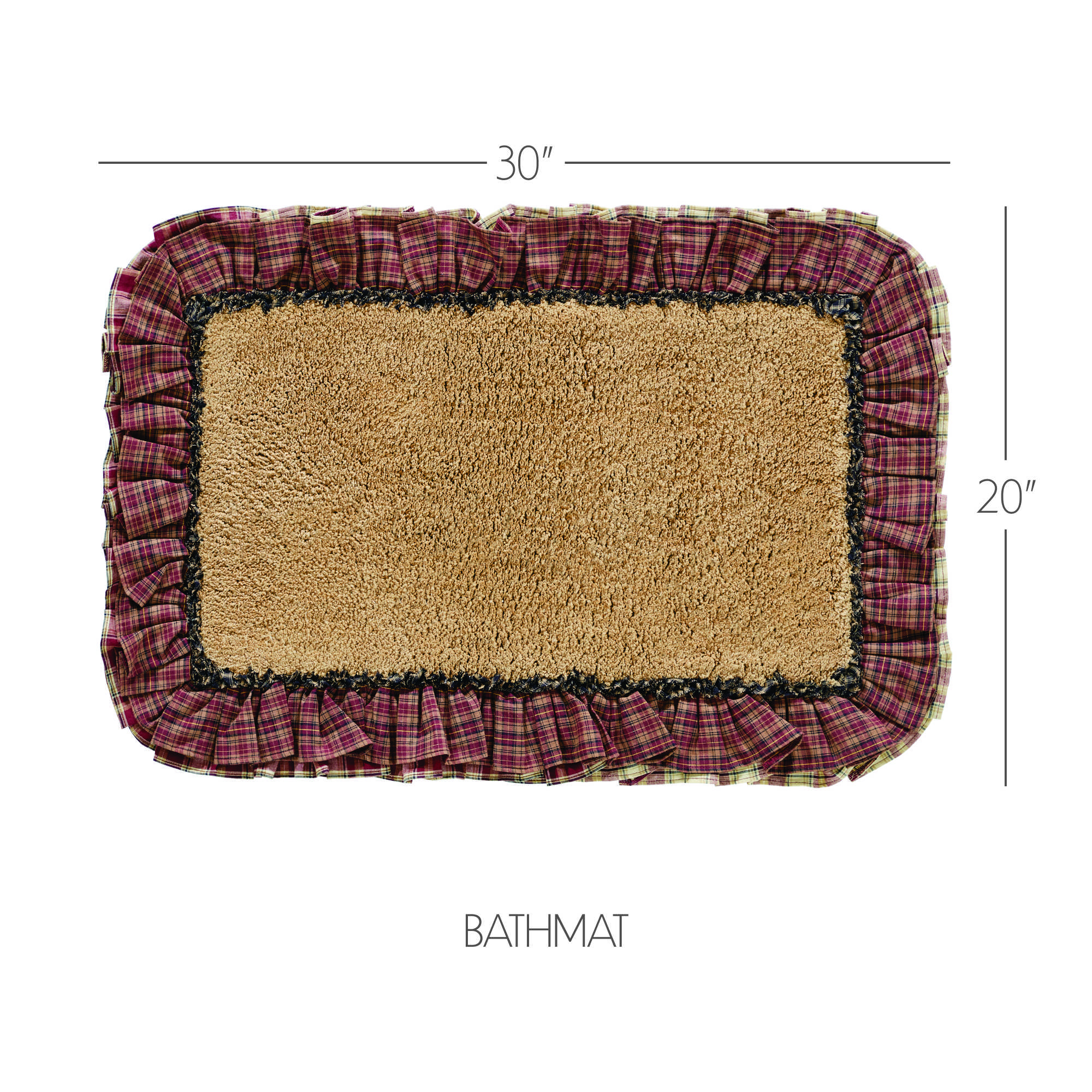 30″

20″

BATHMAT